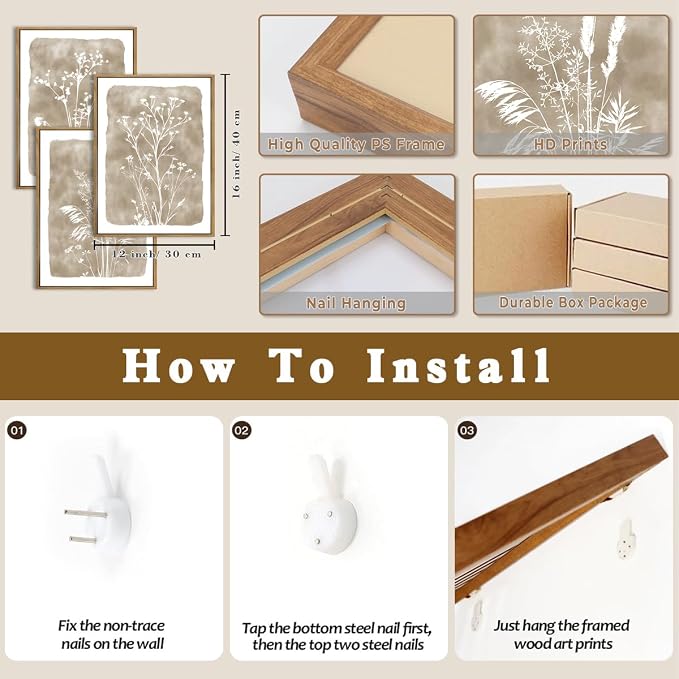 16 inch/ 40 cm

12 inch/ 30 cm

High Quality PS Frame

HD Prints

Nail Hanging

Durable Box Package

How To Install

01

Fix the non-trace nails on the wall

02

Tap the bottom steel nail first, then the top two steel nails

03

Just hang the framed wood art prints