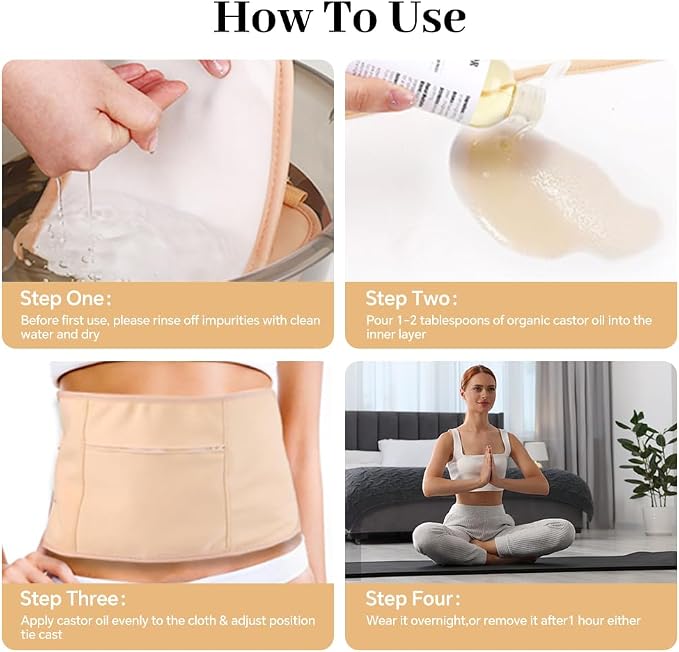 How To Use

Step One:
Before first use, please rinse off impurities with clean water and dry

Step Two:
Pour 1-2 tablespoons of organic castor oil into the inner layer

Step Three:
Apply castor oil evenly to the cloth & adjust position tie cast

Step Four:
Wear it overnight,or remove it after1 hour either