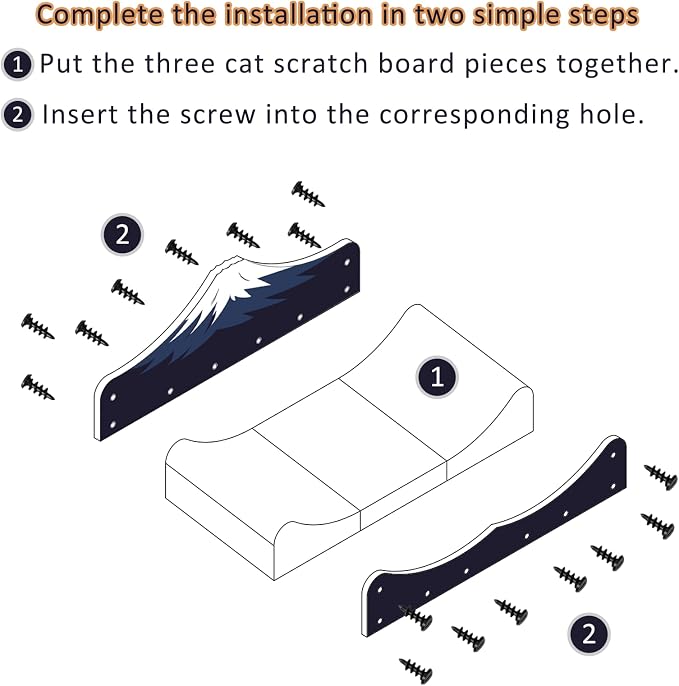 Complete the installation in two simple steps

1 Put the three cat scratch board pieces together.

2 Insert the screw into the corresponding hole.

2

1

2