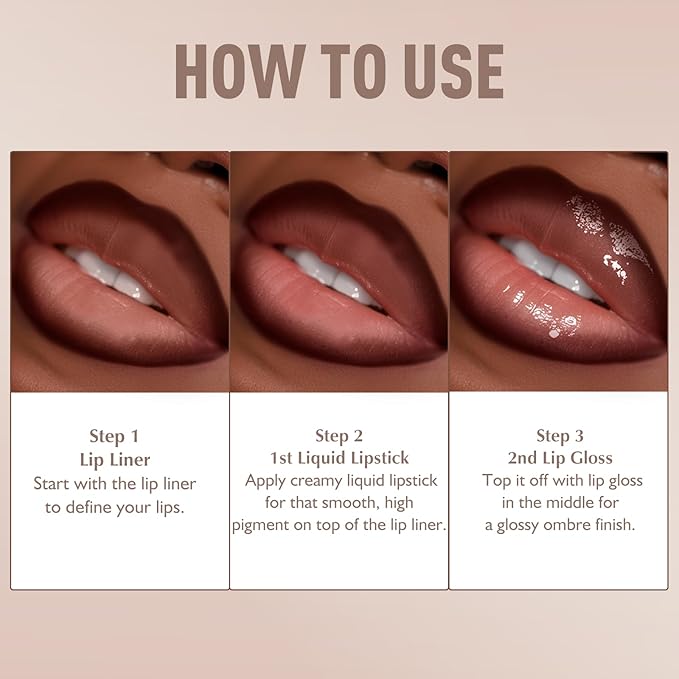 HOW TO USE

Step 1
Lip Liner
Start with the lip liner to define your lips.

Step 2
1st Liquid Lipstick
Apply creamy liquid lipstick for that smooth, high pigment on top of the lip liner.

Step 3
2nd Lip Gloss
Top it off with lip gloss in the middle for a glossy ombre finish.