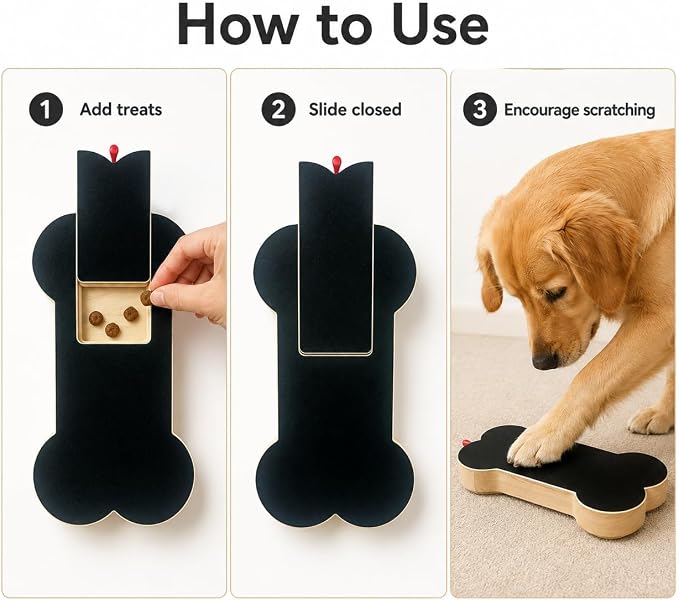 How to Use

1 Add treats

2 Slide closed

3 Encourage scratching