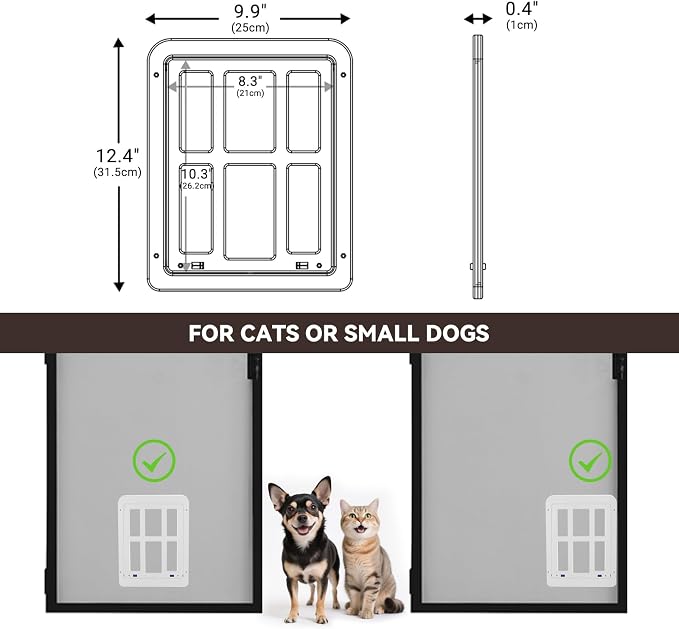 9.9"
(25cm)

0.4"
(1cm)

8.3"
(21cm)

12.4"
(31.5cm)

10.3"
(26.2cm)

FOR CATS OR SMALL DOGS