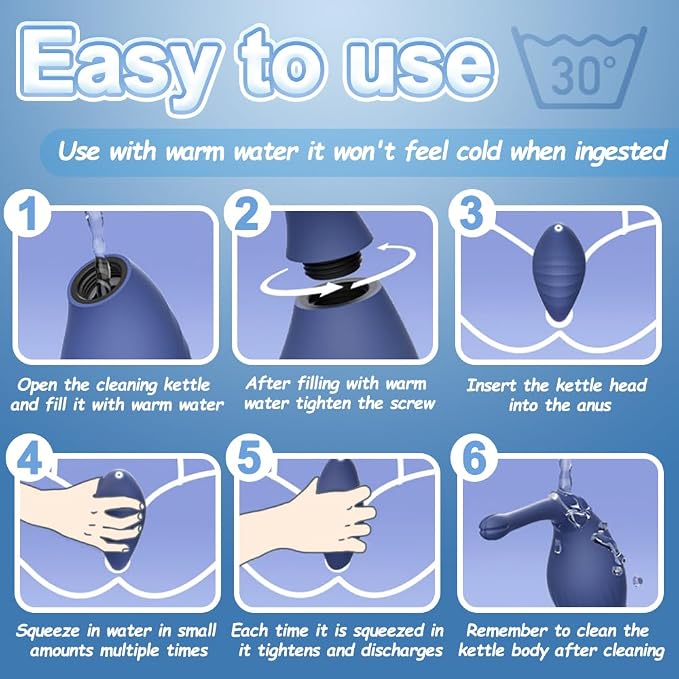 Easy to use

30°

Use with warm water it won't feel cold when ingested

1

Open the cleaning kettle and fill it with warm water

2

After filling with warm water tighten the screw

3

Insert the kettle head into the anus

4

Squeeze in water in small amounts multiple times

5

Each time it is squeezed in it tightens and discharges

6

Remember to clean the kettle body after cleaning