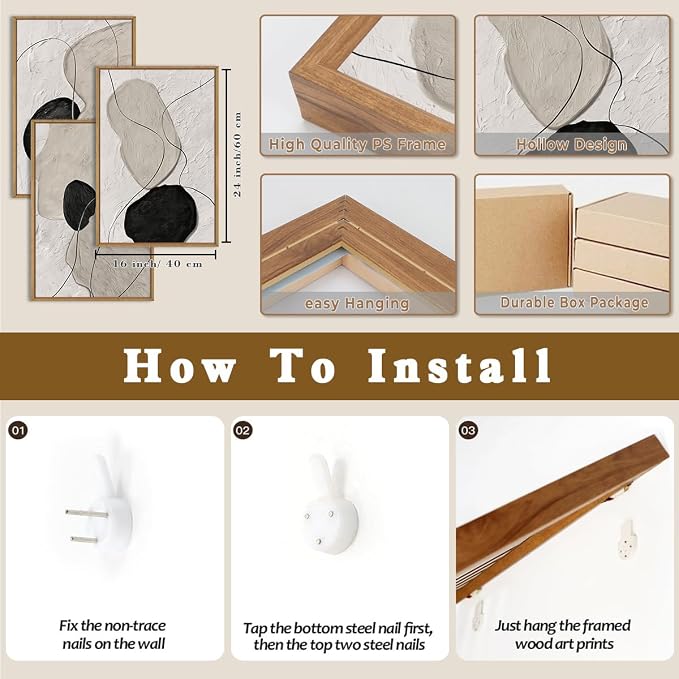 24 inch/60 cm

16 inch/ 40 cm

High Quality PS Frame

Hollow Design

easy Hanging

Durable Box Package

How To Install

01

Fix the non-trace nails on the wall

02

Tap the bottom steel nail first, then the top two steel nails

03

Just hang the framed wood art prints