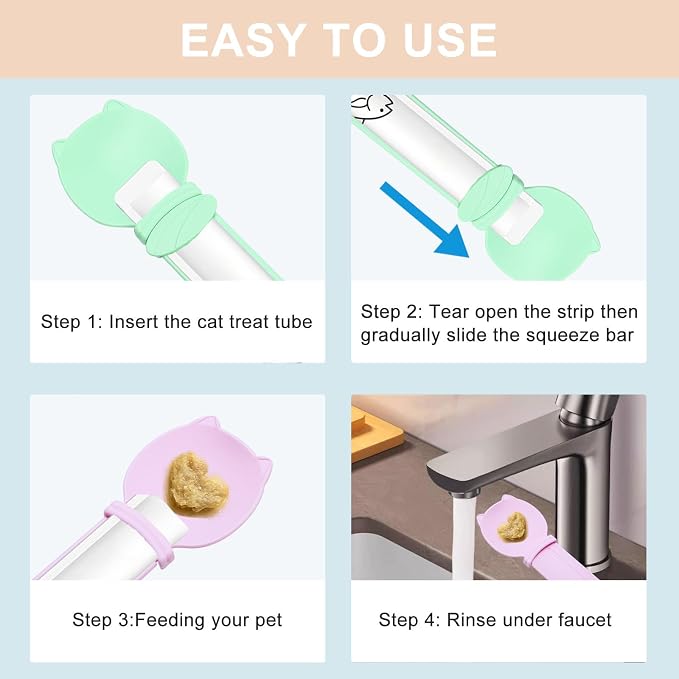 EASY TO USE

Step 1: Insert the cat treat tube

Step 2: Tear open the strip then gradually slide the squeeze bar

Step 3:Feeding your pet

Step 4: Rinse under faucet