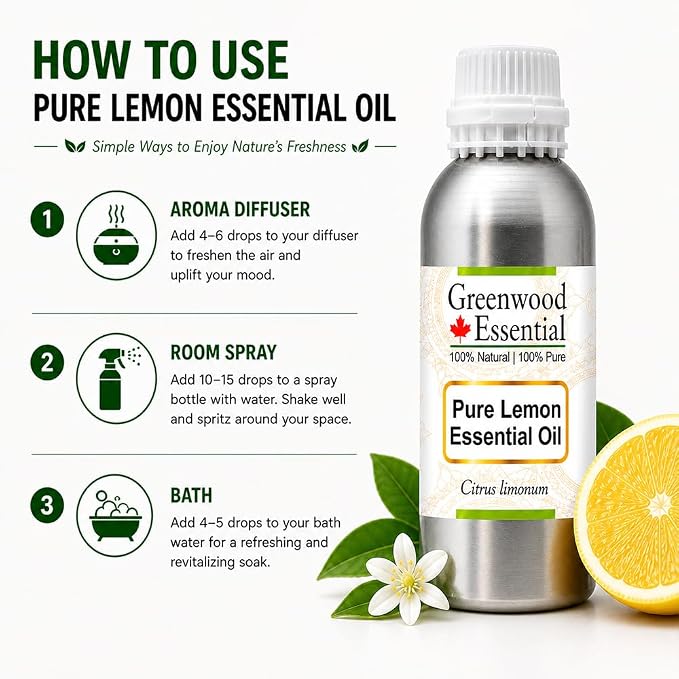 HOW TO USE
PURE LEMON ESSENTIAL OIL

Simple Ways to Enjoy Nature's Freshness

1
AROMA DIFFUSER
Add 4–6 drops to your diffuser to freshen the air and uplift your mood.

2
ROOM SPRAY
Add 10–15 drops to a spray bottle with water. Shake well and spritz around your space.

3
BATH
Add 4–5 drops to your bath water for a refreshing and revitalizing soak.

Greenwood Essential
100% Natural | 100% Pure

Pure Lemon Essential Oil

Citrus limonum