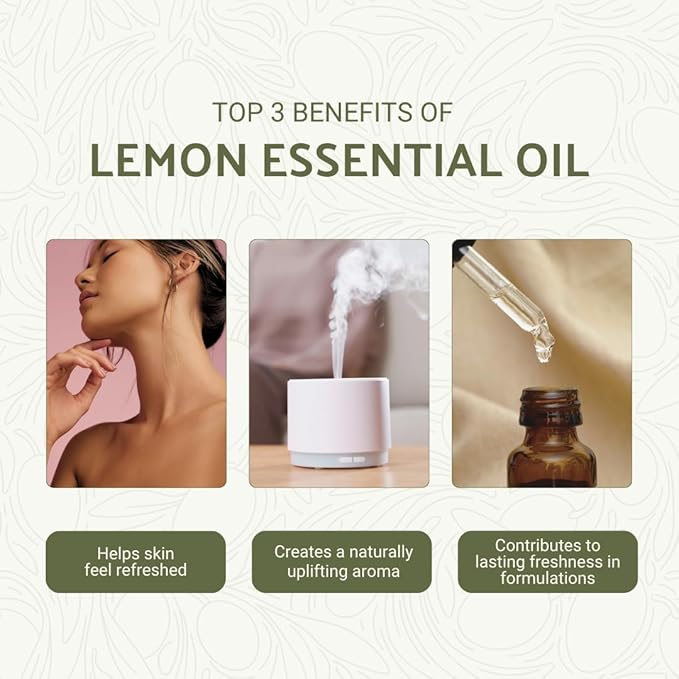 TOP 3 BENEFITS OF
LEMON ESSENTIAL OIL

Helps skin feel refreshed

Creates a naturally uplifting aroma

Contributes to lasting freshness in formulations