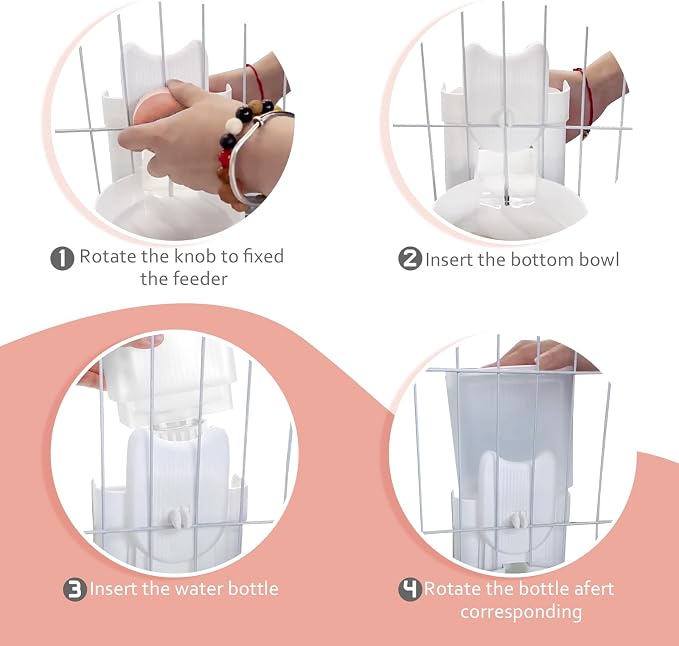 1 Rotate the knob to fixed the feeder

2 Insert the bottom bowl

3 Insert the water bottle

4 Rotate the bottle afert corresponding