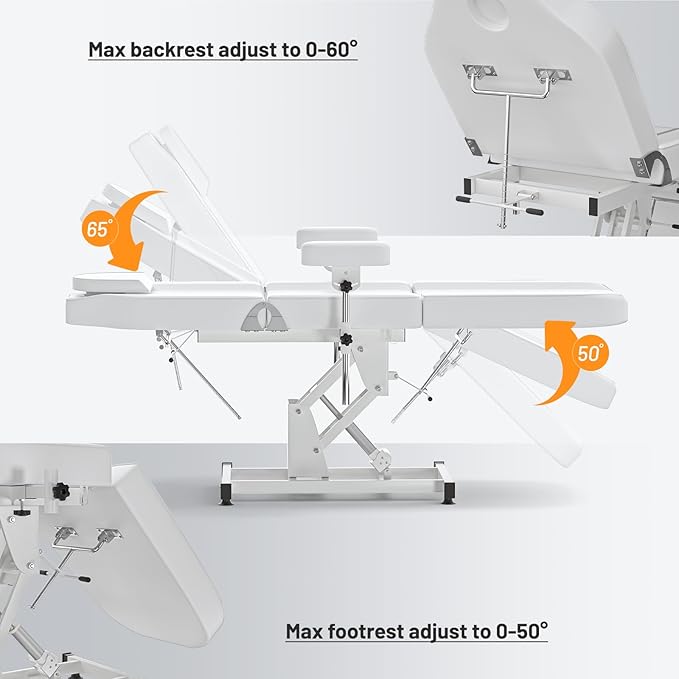 Max backrest adjust to 0-60°

65°

50°

Max footrest adjust to 0-50°