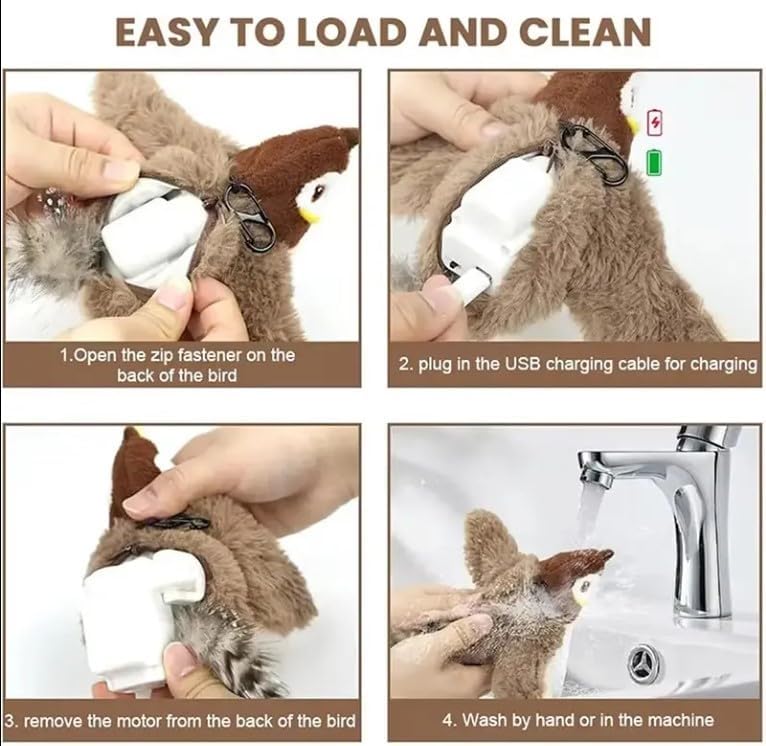 EASY TO LOAD AND CLEAN

1.Open the zip fastener on the back of the bird

2. plug in the USB charging cable for charging

3. remove the motor from the back of the bird

4. Wash by hand or in the machine