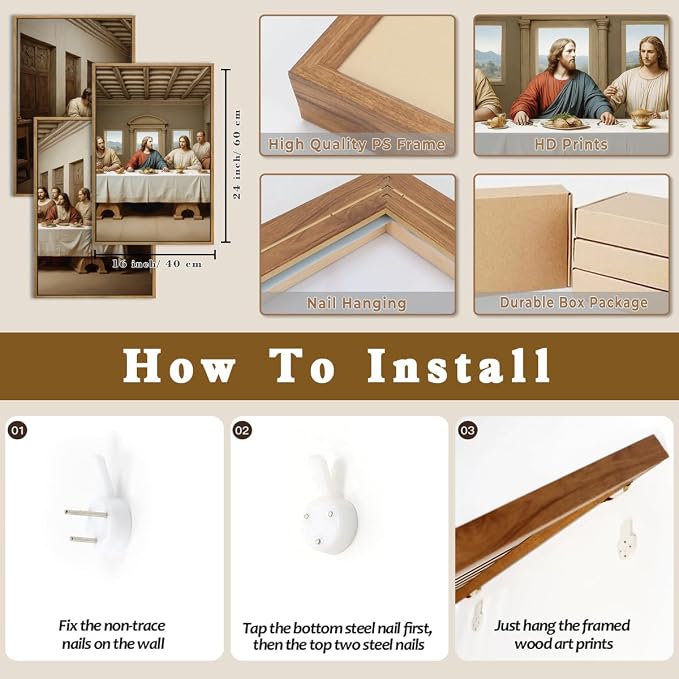 24 inch/ 60 cm

16 inch/ 40 cm

High Quality PS Frame

HD Prints

Nail Hanging

Durable Box Package

How To Install

01

Fix the non-trace nails on the wall

02

Tap the bottom steel nail first, then the top two steel nails

03

Just hang the framed wood art prints