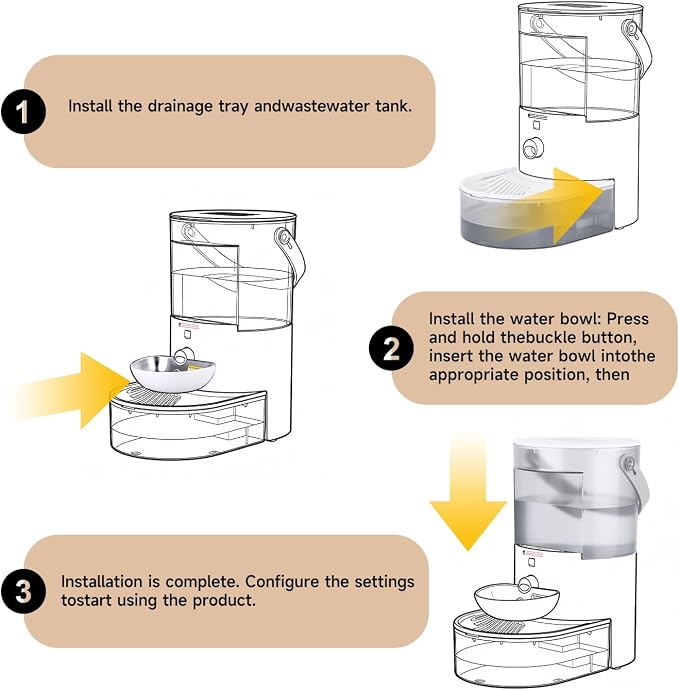 1 Install the drainage tray andwastewater tank.

2 Install the water bowl: Press and hold thebuckle button, insert the water bowl intothe appropriate position, then

3 Installation is complete. Configure the settings tostart using the product.