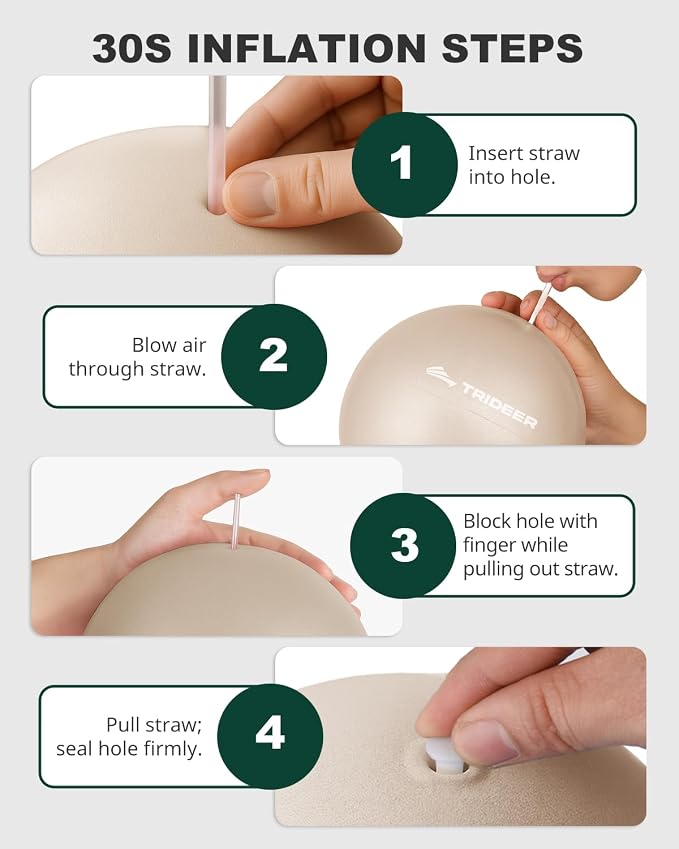 30S INFLATION STEPS

1
Insert straw into hole.

Blow air through straw.
2

TRIDEER

3
Block hole with finger while pulling out straw.

Pull straw; seal hole firmly.
4