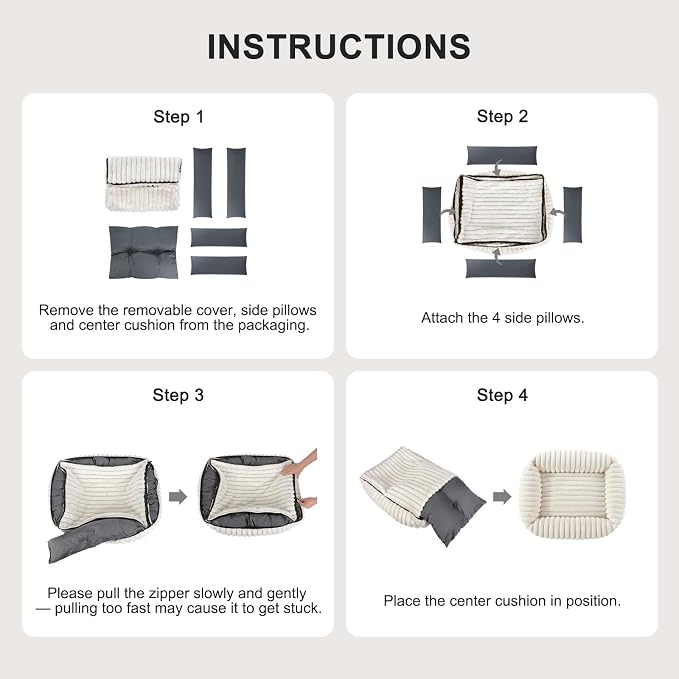 INSTRUCTIONS

Step 1

Remove the removable cover, side pillows and center cushion from the packaging.

Step 2

Attach the 4 side pillows.

Step 3

Please pull the zipper slowly and gently — pulling too fast may cause it to get stuck.

Step 4

Place the center cushion in position.