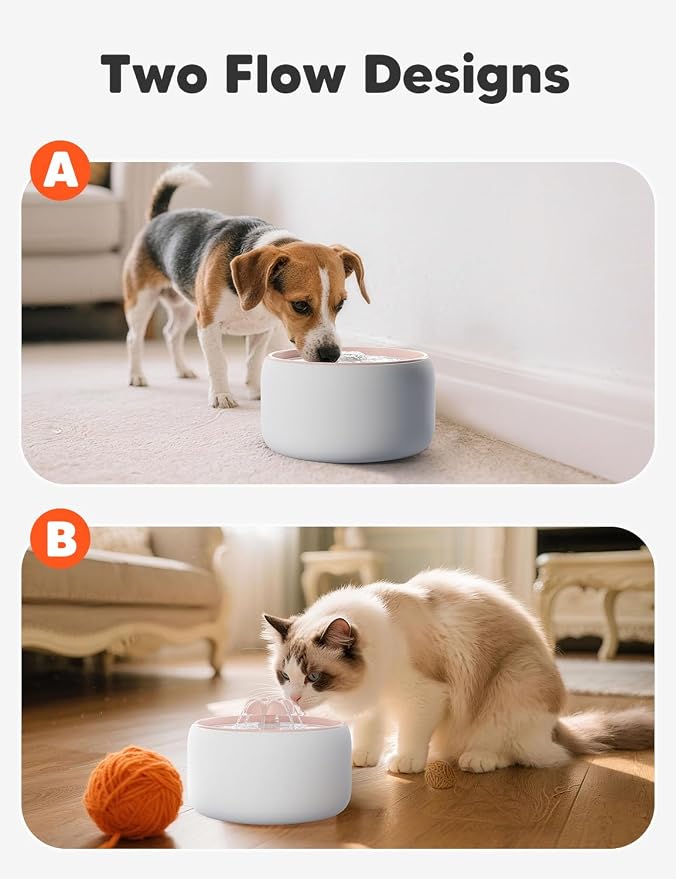 Two Flow Designs

A

B