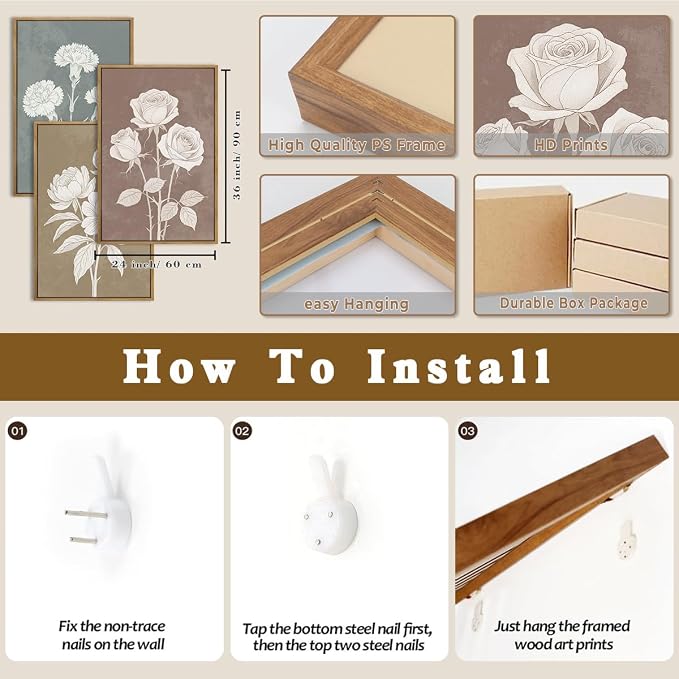 36 inch/ 90 cm

24 inch/ 60 cm

High Quality PS Frame

HD Prints

easy Hanging

Durable Box Package

How To Install

01

Fix the non-trace nails on the wall

02

Tap the bottom steel nail first, then the top two steel nails

03

Just hang the framed wood art prints