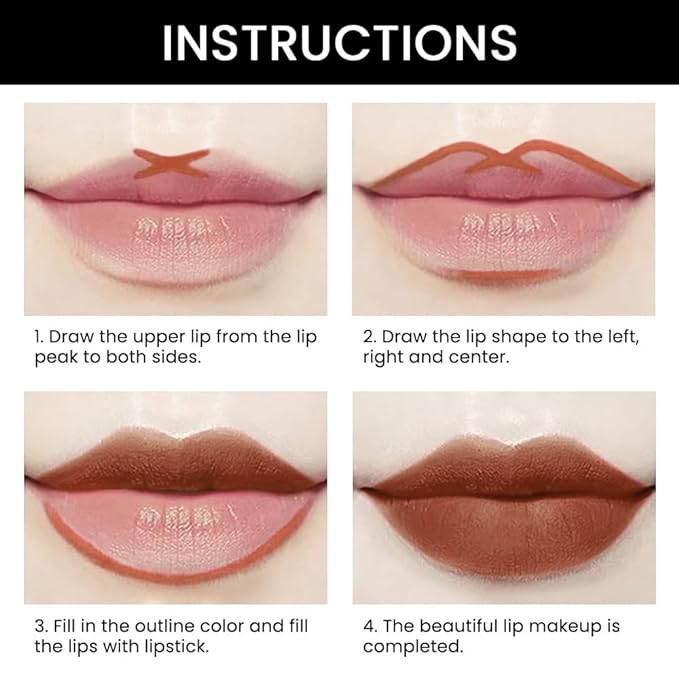 INSTRUCTIONS

1. Draw the upper lip from the lip peak to both sides.

2. Draw the lip shape to the left, right and center.

3. Fill in the outline color and fill the lips with lipstick.

4. The beautiful lip makeup is completed.