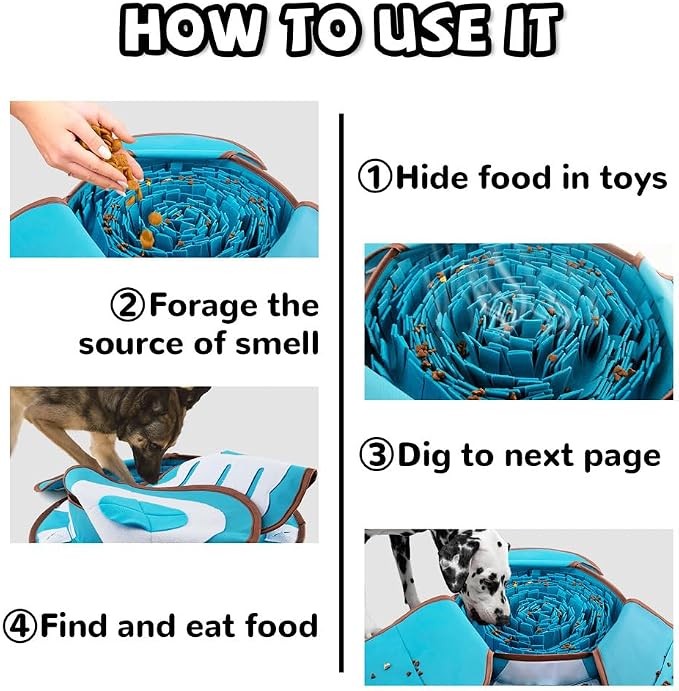 HOW TO USE IT

①Hide food in toys

②Forage the source of smell

③Dig to next page

④Find and eat food