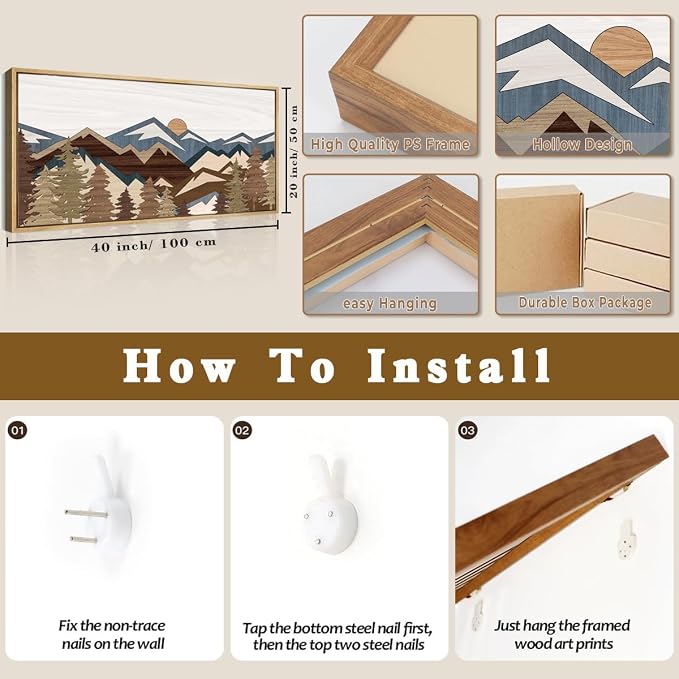 20 inch/ 50 cm

40 inch/ 100 cm

High Quality PS Frame

Hollow Design

easy Hanging

Durable Box Package

How To Install

01

Fix the non-trace nails on the wall

02

Tap the bottom steel nail first, then the top two steel nails

03

Just hang the framed wood art prints