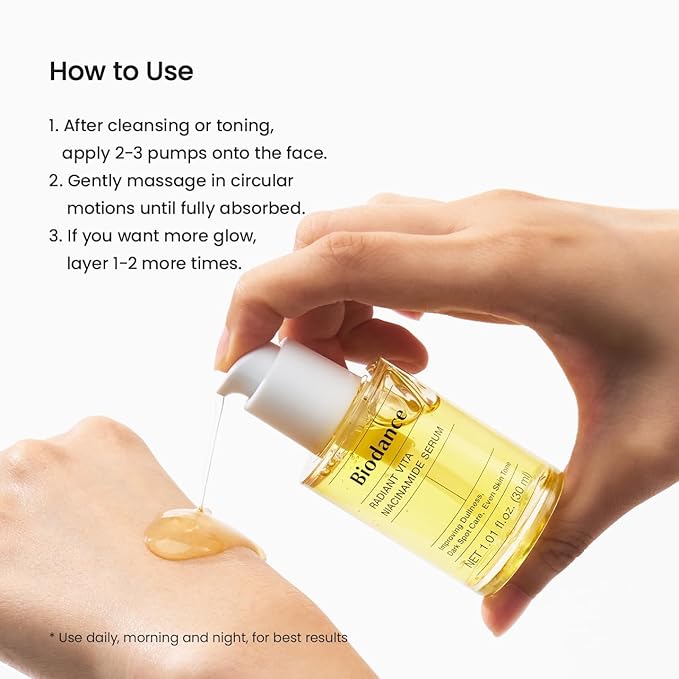 How to Use

1. After cleansing or toning, apply 2-3 pumps onto the face.
2. Gently massage in circular motions until fully absorbed.
3. If you want more glow, layer 1-2 more times.

Biodance
RADIANT VITA NIACINAMIDE SERUM
Improving Dullness, Dark Spot Care, Even Skin tone
NET 1.01 fl.oz. (30 ml)

* Use daily, morning and night, for best results