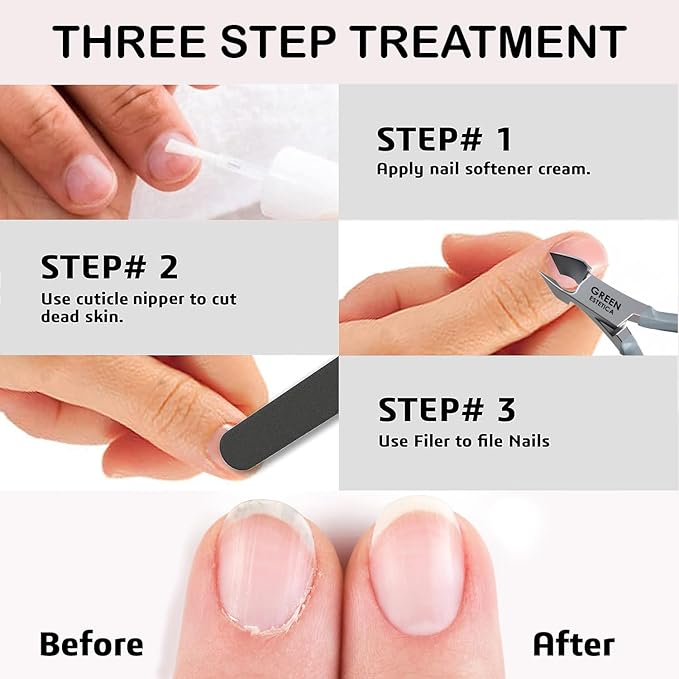 THREE STEP TREATMENT

STEP# 1
Apply nail softener cream.

STEP# 2
Use cuticle nipper to cut dead skin.

GREEN
ESTETICA

STEP# 3
Use Filer to file Nails

Before

After