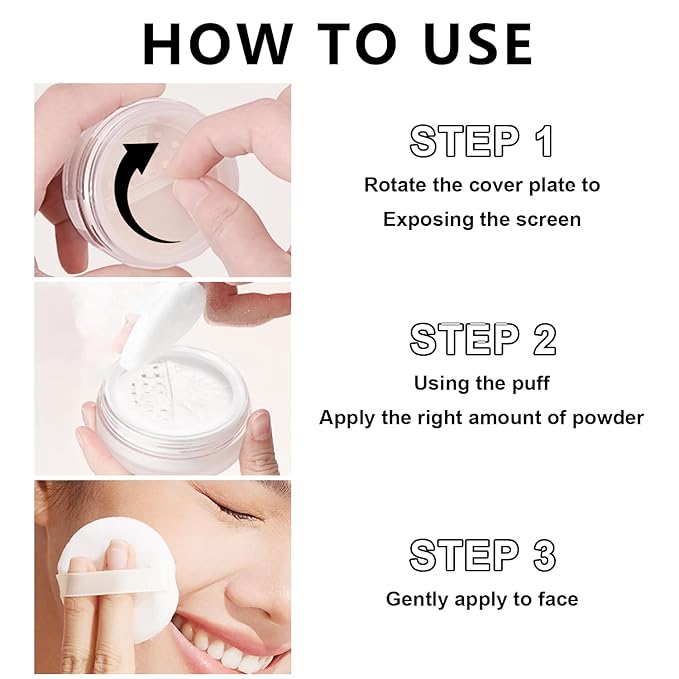 HOW TO USE

STEP 1

Rotate the cover plate to
Exposing the screen

STEP 2

Using the puff
Apply the right amount of powder

STEP 3

Gently apply to face