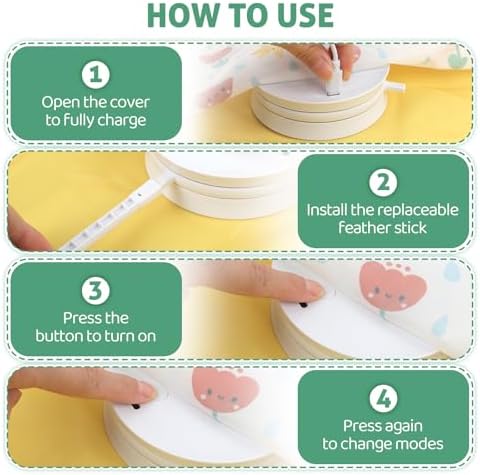 HOW TO USE

1
Open the cover to fully charge

2
Install the replaceable feather stick

3
Press the button to turn on

4
Press again to change modes