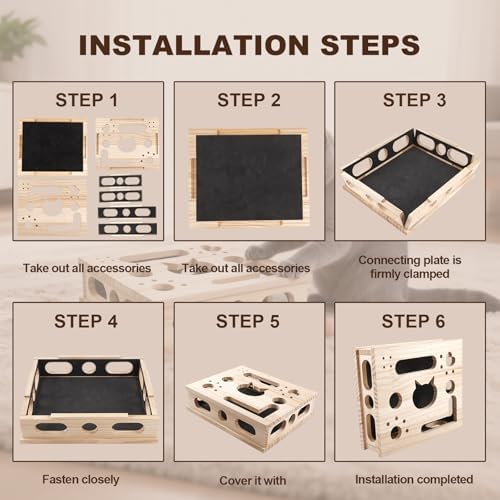 INSTALLATION STEPS

STEP 1

Take out all accessories

STEP 2

Take out all accessories

STEP 3

Connecting plate is firmly clamped

STEP 4

Fasten closely

STEP 5

Cover it with

STEP 6

Installation completed