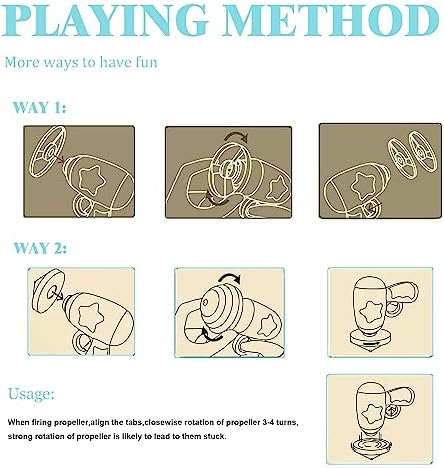 PLAYING METHOD

More ways to have fun

WAY 1:

WAY 2:

Usage:

When firing propeller,align the tabs,closewise rotation of propeller 3-4 turns, strong rotation of propeller is likely to lead to them stuck.