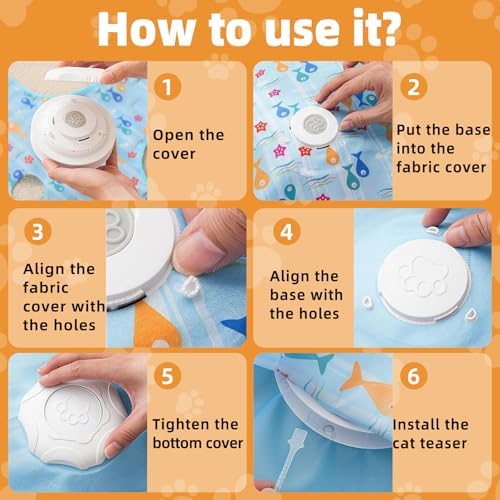 How to use it?

1
Open the cover

2
Put the base into the fabric cover

3
Align the fabric cover with the holes

4
Align the base with the holes

5
Tighten the bottom cover

6
Install the cat teaser