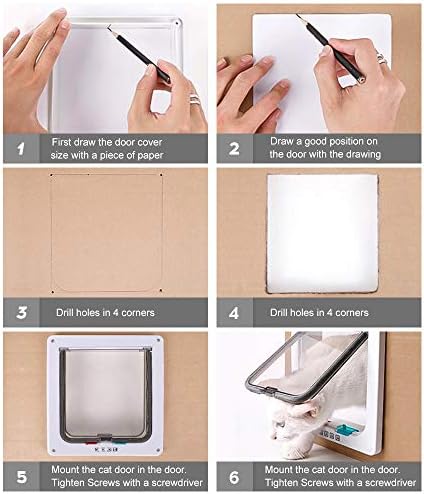 1
First draw the door cover size with a piece of paper

2
Draw a good position on the door with the drawing

3
Drill holes in 4 corners

4
Drill holes in 4 corners

5
Mount the cat door in the door. Tighten Screws with a screwdriver

6
Mount the cat door in the door. Tighten Screws with a screwdriver