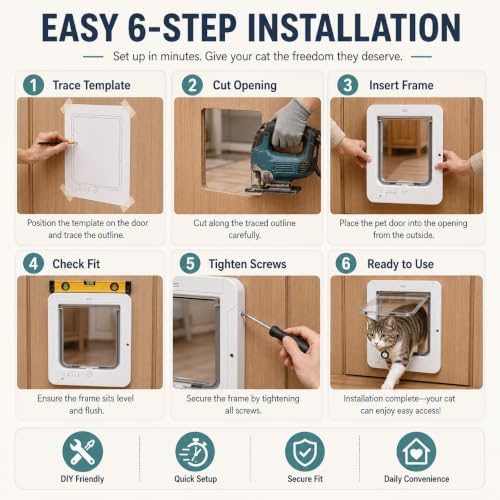 EASY 6-STEP INSTALLATION

Set up in minutes. Give your cat the freedom they deserve.

1 Trace Template

Position the template on the door and trace the outline.

2 Cut Opening

Cut along the traced outline carefully.

3 Insert Frame

Place the pet door into the opening from the outside.

4 Check Fit

Ensure the frame sits level and flush.

5 Tighten Screws

Secure the frame by tightening all screws.

6 Ready to Use

Installation complete—your cat can enjoy easy access!

DIY Friendly

Quick Setup

Secure Fit

Daily Convenience