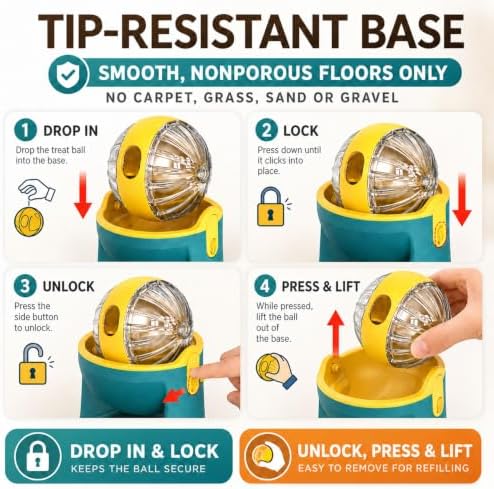 TIP-RESISTANT BASE

SMOOTH, NONPOROUS FLOORS ONLY

NO CARPET, GRASS, SAND OR GRAVEL

1 DROP IN

Drop the treat ball into the base.

2 LOCK

Press down until it clicks into place.

3 UNLOCK

Press the side button to unlock.

4 PRESS & LIFT

While pressed, lift the ball out of the base.

DROP IN & LOCK

KEEPS THE BALL SECURE

UNLOCK, PRESS & LIFT

EASY TO REMOVE FOR REFILLING