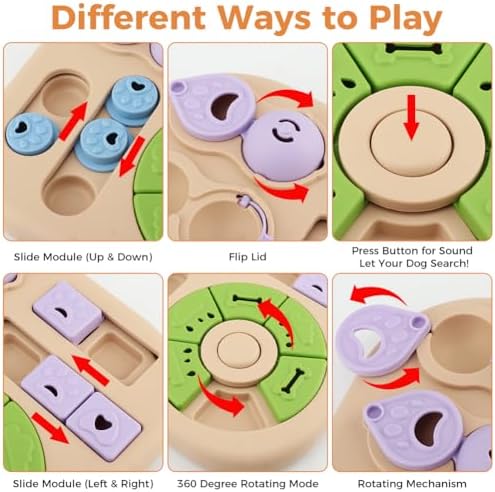 Different Ways to Play

Slide Module (Up & Down)

Flip Lid

Press Button for Sound
Let Your Dog Search!

Slide Module (Left & Right)

360 Degree Rotating Mode

Rotating Mechanism