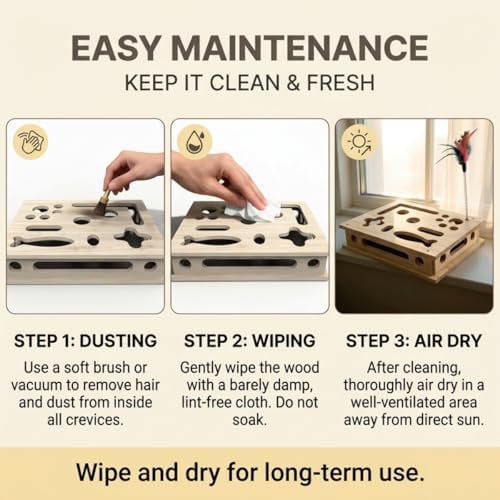 EASY MAINTENANCE
KEEP IT CLEAN & FRESH

STEP 1: DUSTING
Use a soft brush or vacuum to remove hair and dust from inside all crevices.

STEP 2: WIPING
Gently wipe the wood with a barely damp, lint-free cloth. Do not soak.

STEP 3: AIR DRY
After cleaning, thoroughly air dry in a well-ventilated area away from direct sun.

Wipe and dry for long-term use.