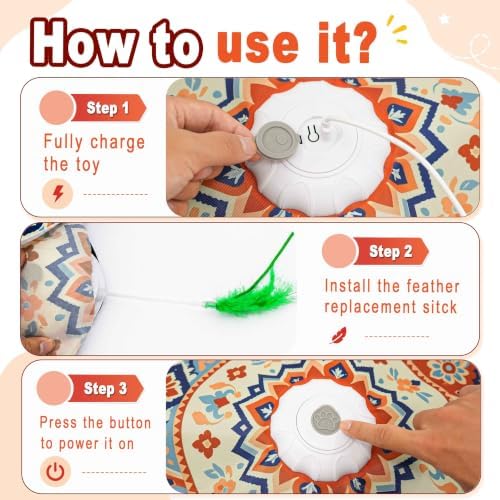 How to use it?

Step 1

Fully charge the toy

Step 2

Install the feather replacement sitck

Step 3

Press the button to power it on