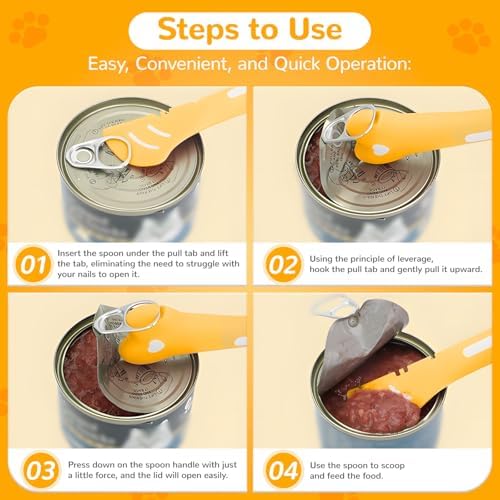 Steps to Use

Easy, Convenient, and Quick Operation:

01 Insert the spoon under the pull tab and lift the tab, eliminating the need to struggle with your nails to open it.

02 Using the principle of leverage, hook the pull tab and gently pull it upward.

03 Press down on the spoon handle with just a little force, and the lid will open easily.

04 Use the spoon to scoop and feed the food.