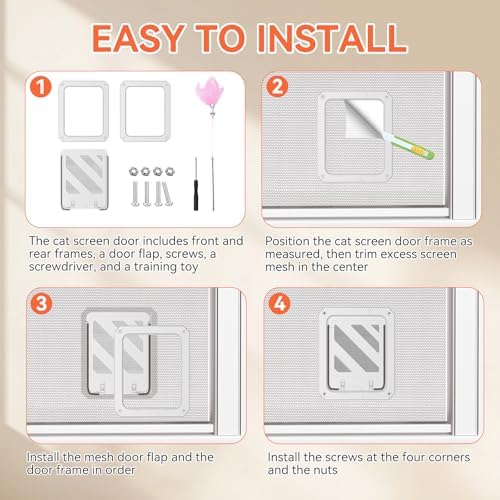 EASY TO INSTALL

1

The cat screen door includes front and rear frames, a door flap, screws, a screwdriver, and a training toy

2

Position the cat screen door frame as measured, then trim excess screen mesh in the center

3

Install the mesh door flap and the door frame in order

4

Install the screws at the four corners and the nuts