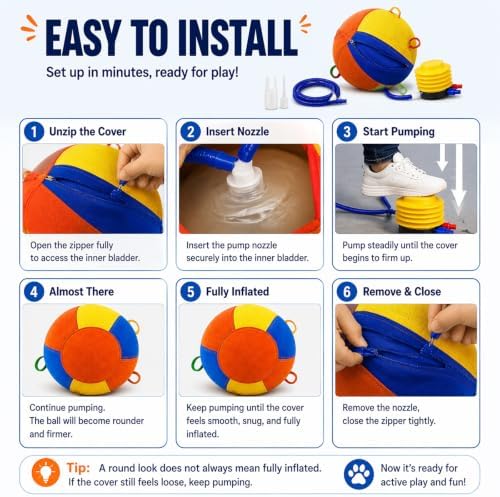 EASY TO INSTALL

Set up in minutes, ready for play!

1 Unzip the Cover

Open the zipper fully to access the inner bladder.

2 Insert Nozzle

Insert the pump nozzle securely into the inner bladder.

3 Start Pumping

Pump steadily until the cover begins to firm up.

4 Almost There

Continue pumping. The ball will become rounder and firmer.

5 Fully Inflated

Keep pumping until the cover feels smooth, snug, and fully inflated.

6 Remove & Close

Remove the nozzle, close the zipper tightly.

Tip: A round look does not always mean fully inflated. If the cover still feels loose, keep pumping.

Now it's ready for active play and fun!