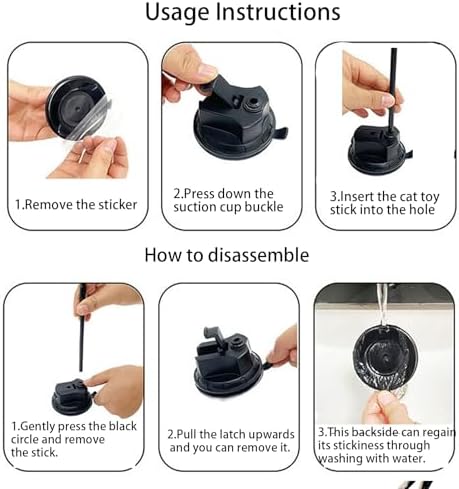 Usage Instructions

1.Remove the sticker

2.Press down the suction cup buckle

3.Insert the cat toy stick into the hole

How to disassemble

1.Gently press the black circle and remove the stick.

2.Pull the latch upwards and you can remove it.

3.This backside can regain its stickiness through washing with water.