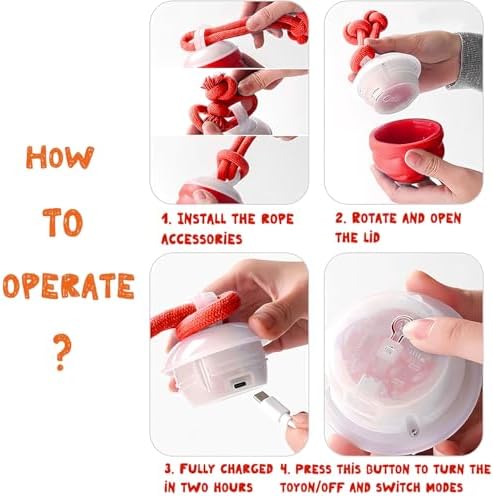 HOW

TO

OPERATE

?

1. INSTALL THE ROPE ACCESSORIES

2. ROTATE AND OPEN THE LID

3. FULLY CHARGED IN TWO HOURS

4. PRESS THIS BUTTON TO TURN THE TOYON/OFF AND SWITCH MODES