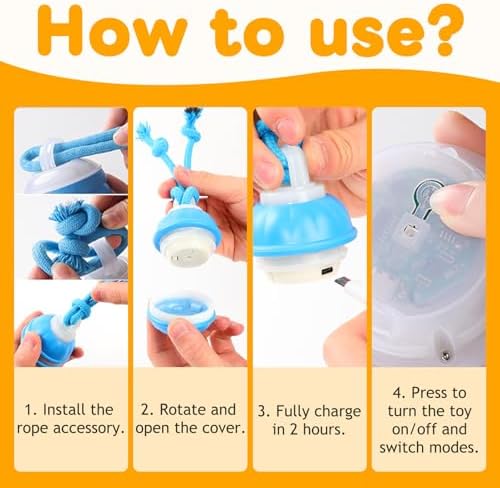 How to use?

1. Install the rope accessory.

2. Rotate and open the cover.

3. Fully charge in 2 hours.

4. Press to turn the toy on/off and switch modes.