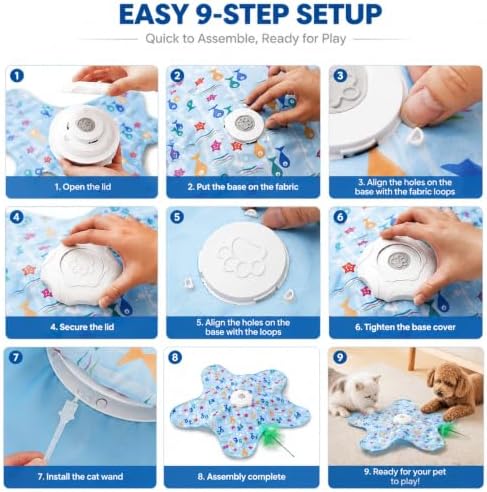 EASY 9-STEP SETUP

Quick to Assemble, Ready for Play

1

1. Open the lid

2

2. Put the base on the fabric

3

3. Align the holes on the base with the fabric loops

4

4. Secure the lid

5

5. Align the holes on the base with the loops

6

6. Tighten the base cover

7

7. Install the cat wand

8

8. Assembly complete

9

9. Ready for your pet to play!