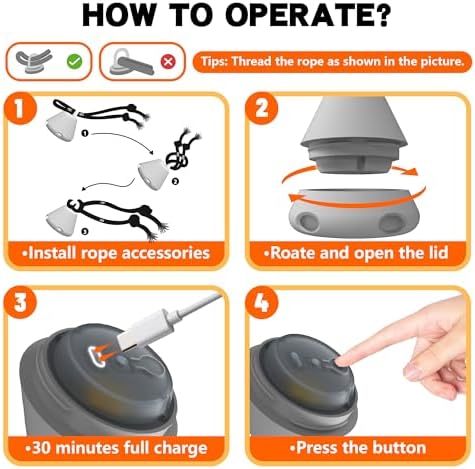 HOW TO OPERATE?

Tips: Thread the rope as shown in the picture.

1

1

2

3

•Install rope accessories

2

•Roate and open the lid

3

•30 minutes full charge

4

•Press the button