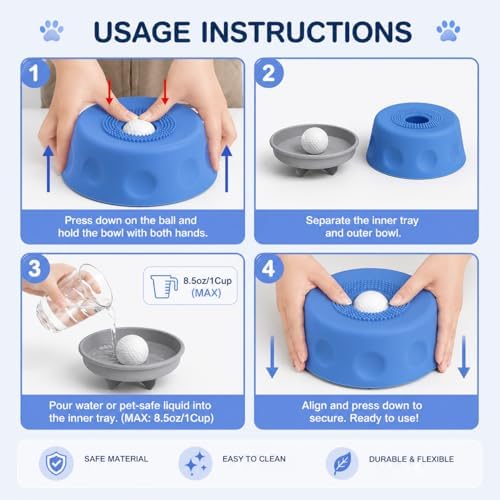 USAGE INSTRUCTIONS

1

Press down on the ball and hold the bowl with both hands.

2

Separate the inner tray and outer bowl.

3

8.5oz/1Cup (MAX)

Pour water or pet-safe liquid into the inner tray. (MAX: 8.5oz/1Cup)

4

Align and press down to secure. Ready to use!

SAFE MATERIAL

EASY TO CLEAN

DURABLE & FLEXIBLE