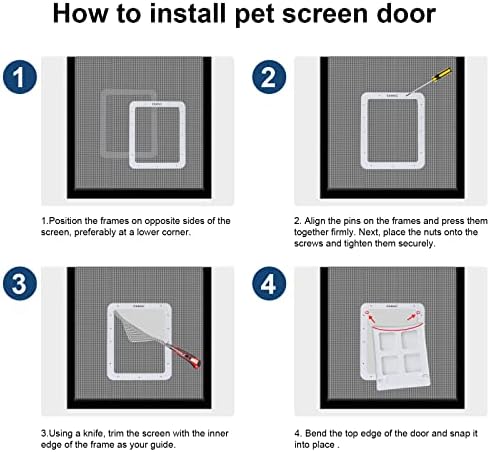 How to install pet screen door

1

1.Position the frames on opposite sides of the screen, preferably at a lower corner.

2

2. Align the pins on the frames and press them together firmly. Next, place the nuts onto the screws and tighten them securely.

3

3.Using a knife, trim the screen with the inner edge of the frame as your guide.

4

4. Bend the top edge of the door and snap it into place .