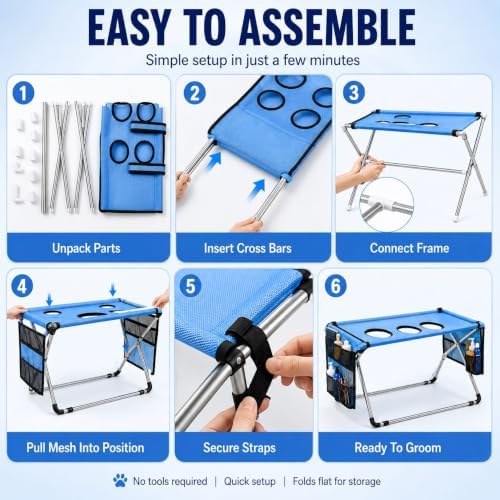 EASY TO ASSEMBLE

Simple setup in just a few minutes

1
Unpack Parts

2
Insert Cross Bars

3
Connect Frame

4
Pull Mesh Into Position

5
Secure Straps

6
Ready To Groom

No tools required | Quick setup | Folds flat for storage