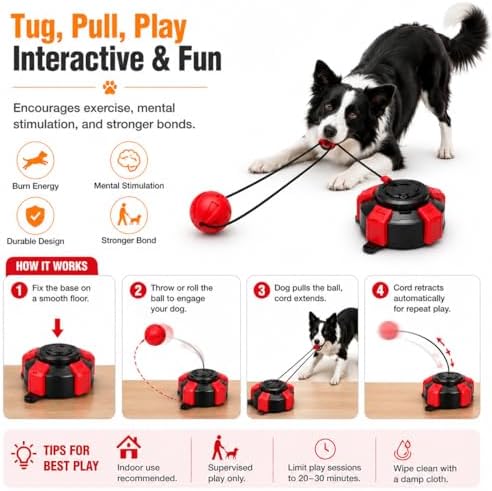 Tug, Pull, Play
Interactive & Fun

Encourages exercise, mental stimulation, and stronger bonds.

Burn Energy

Mental Stimulation

Durable Design

Stronger Bond

HOW IT WORKS

1 Fix the base on a smooth floor.

2 Throw or roll the ball to engage your dog.

3 Dog pulls the ball, cord extends.

4 Cord retracts automatically for repeat play.

TIPS FOR BEST PLAY

Indoor use recommended.

Supervised play only.

Limit play sessions to 20–30 minutes.

Wipe clean with a damp cloth.