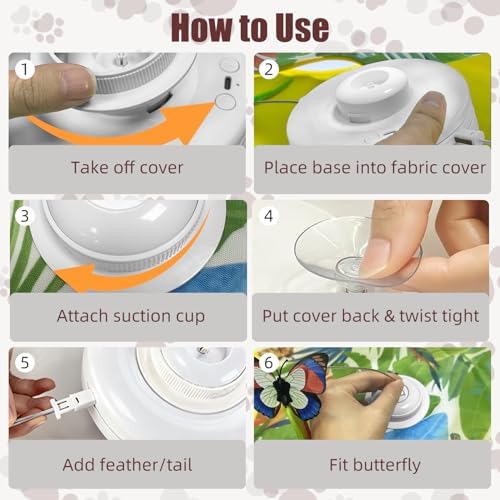 How to Use

1
Take off cover

2
Place base into fabric cover

3
Attach suction cup

4
Put cover back & twist tight

5
Add feather/tail

6
Fit butterfly