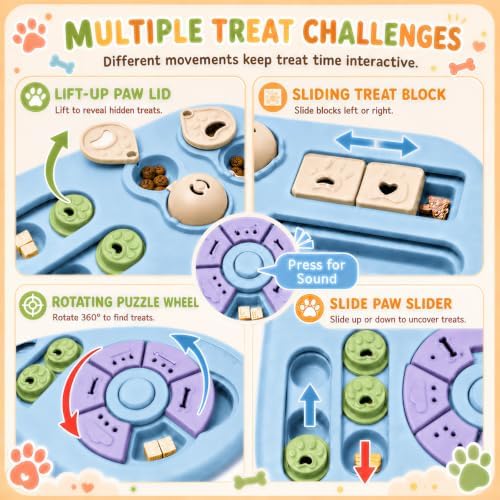 MULTIPLE TREAT CHALLENGES

Different movements keep treat time interactive.

LIFT-UP PAW LID

Lift to reveal hidden treats.

SLIDING TREAT BLOCK

Slide blocks left or right.

Press for Sound

ROTATING PUZZLE WHEEL

Rotate 360° to find treats.

SLIDE PAW SLIDER

Slide up or down to uncover treats.